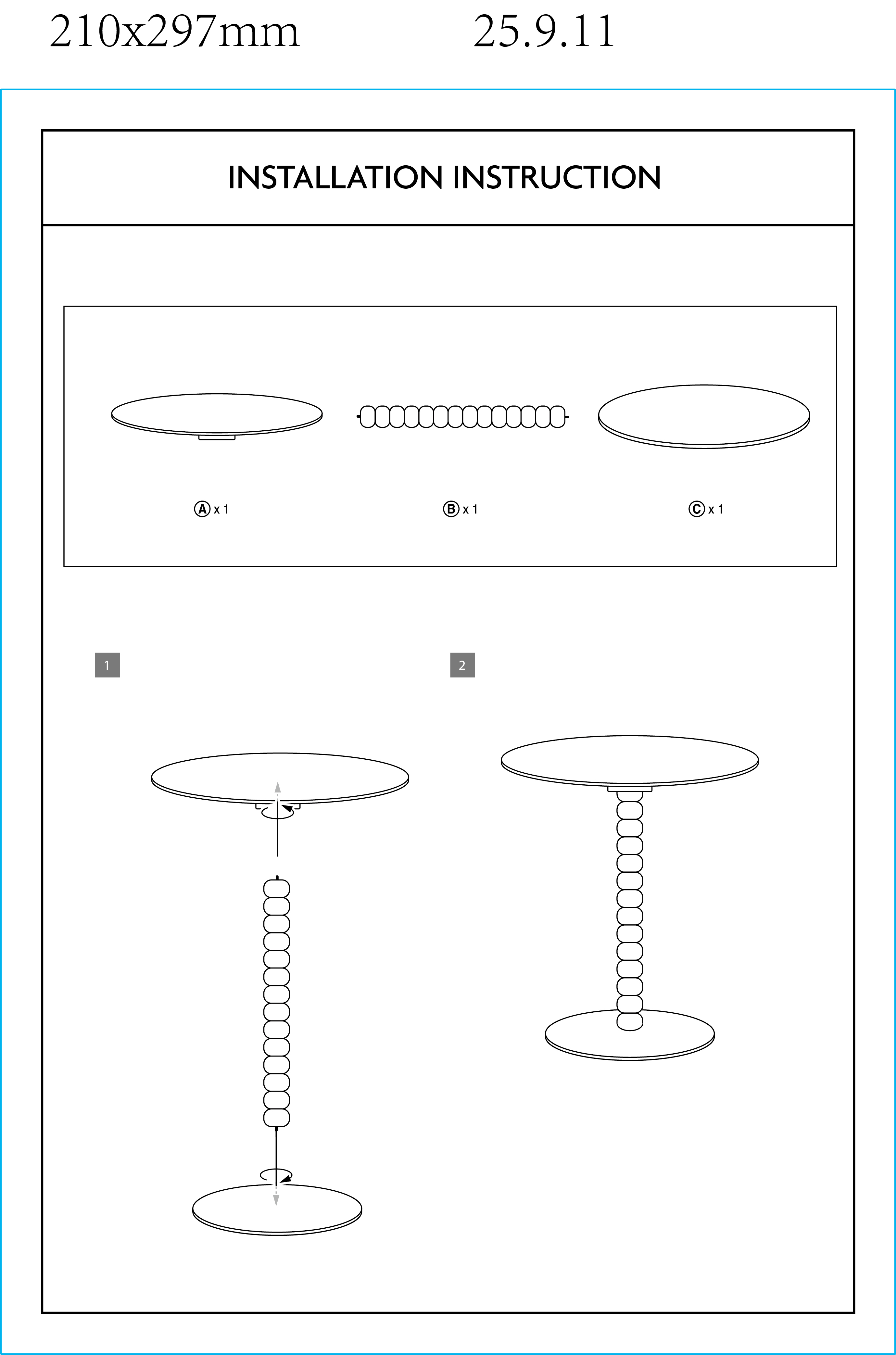 210x297mm 25.9.11

INSTALLATION INSTRUCTION

Ⓐ x 1

Ⓑ x 1

Ⓒ x 1

1

2