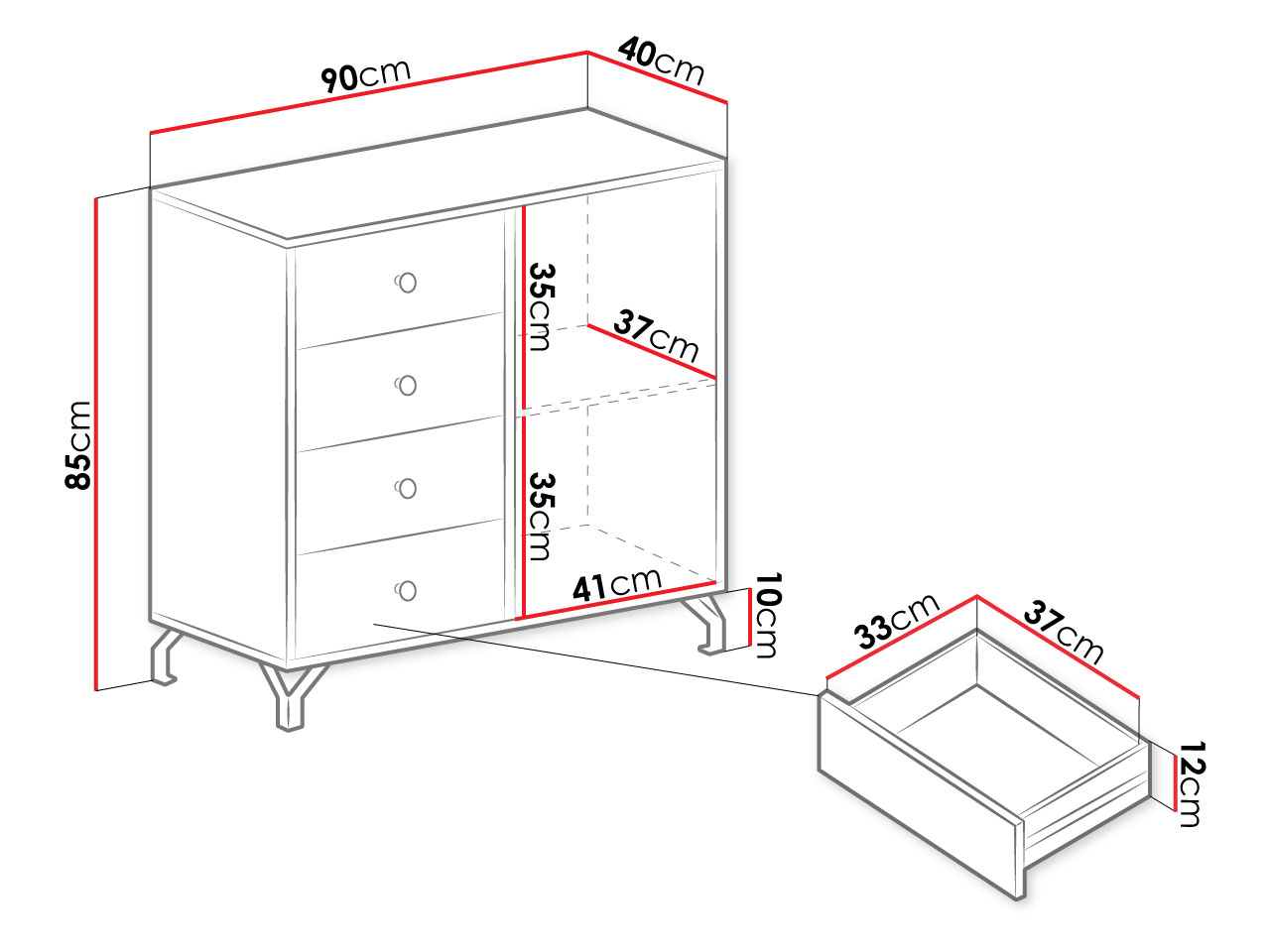 90cm
40cm
85cm
35cm
37cm
35cm
41cm
10cm
33cm
37cm
12cm