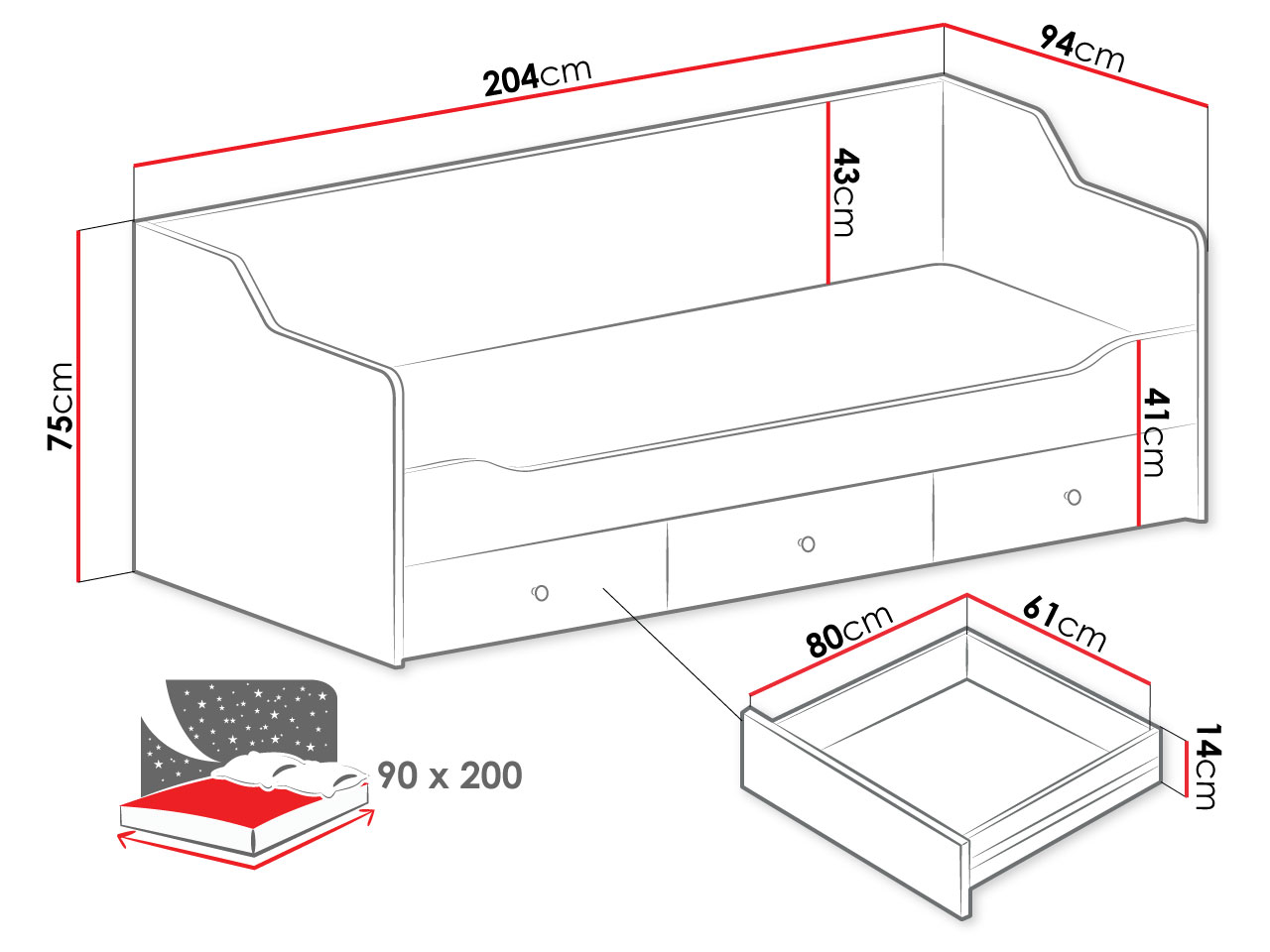 204cm
94cm
43cm
75cm
41cm
80cm
61cm
14cm
90 x 200