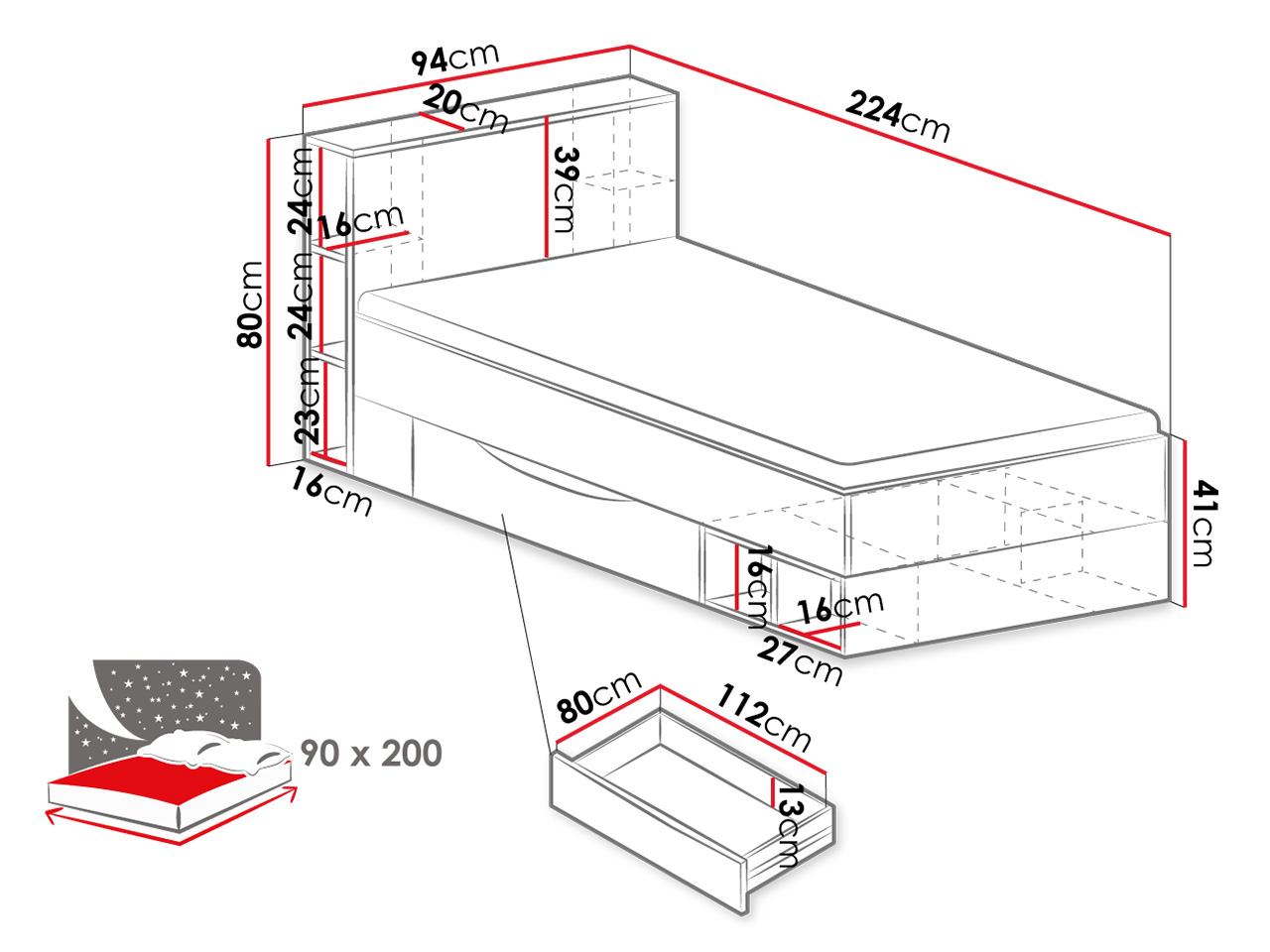 94cm
20cm
224cm
39cm
24cm
16cm
80cm
24cm
23cm
16cm
41cm
16cm
16cm
27cm
80cm
112cm
13cm
90 x 200