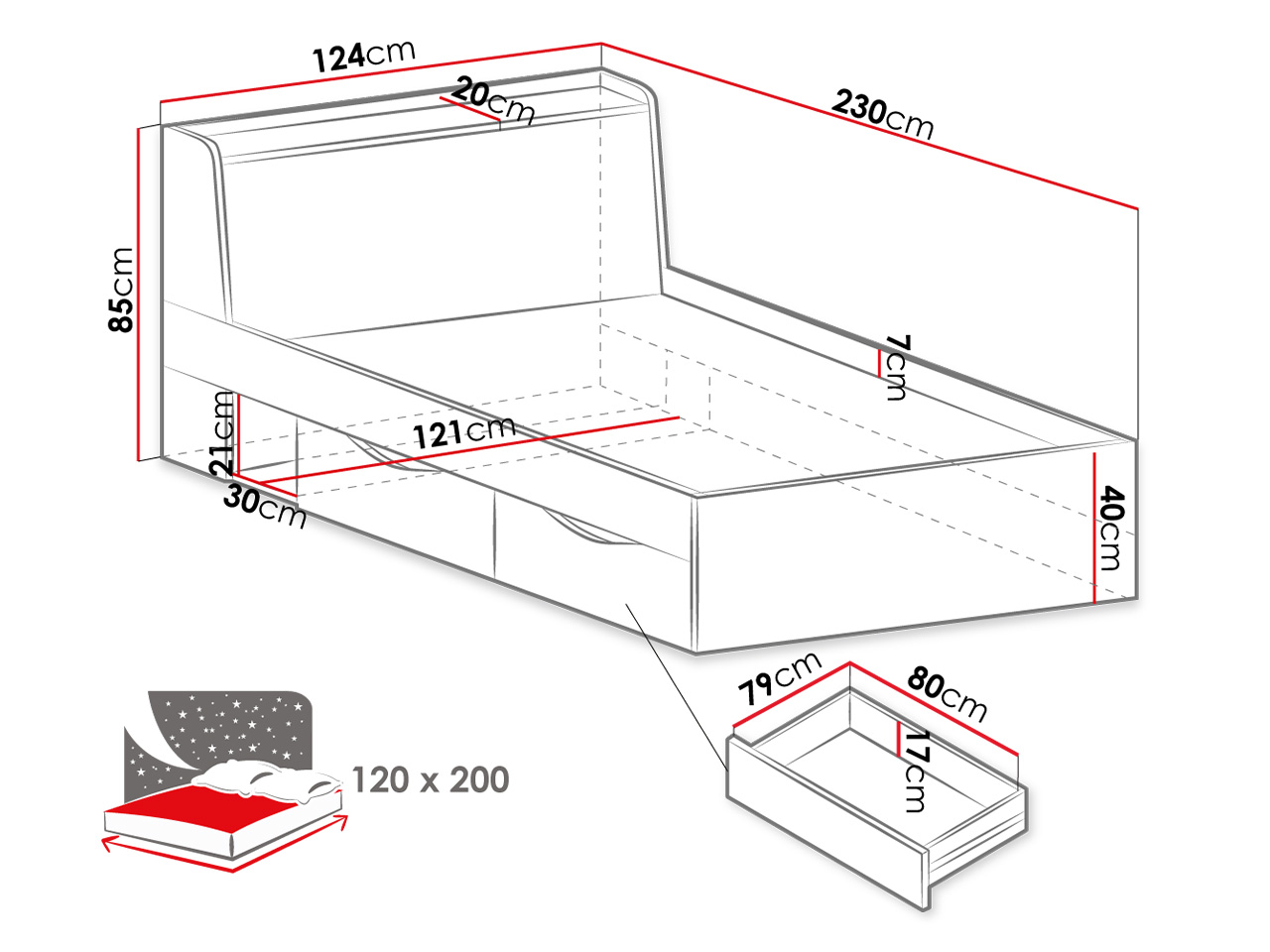 124cm
20cm
230cm
85cm
7cm
21cm
121cm
30cm
40cm
79cm
80cm
17cm
120 x 200