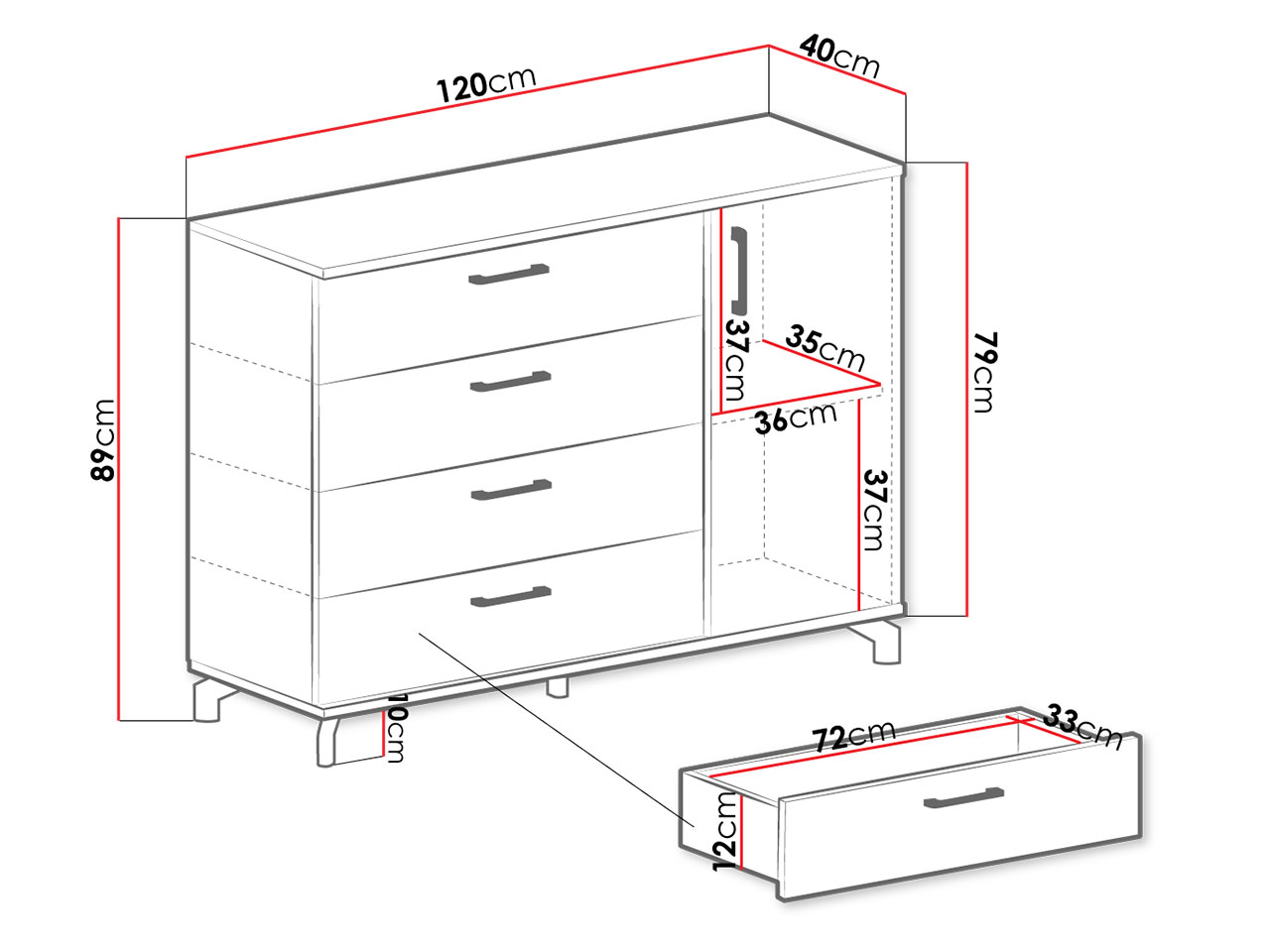 120cm
40cm
89cm
79cm
37cm
35cm
36cm
37cm
10cm
72cm
33cm
12cm