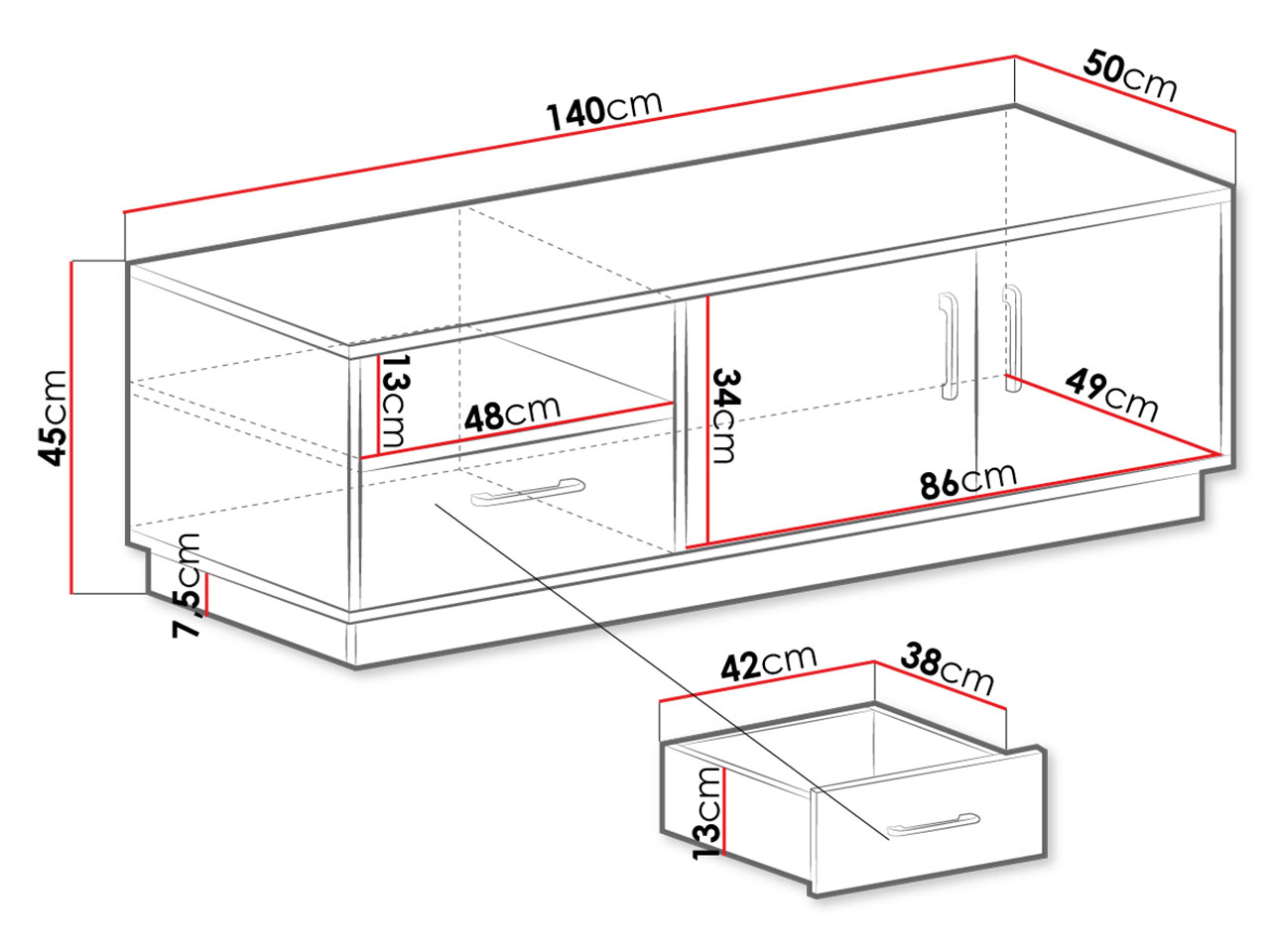 140cm
50cm
45cm
13cm
48cm
34cm
49cm
86cm
7,5cm
42cm
38cm
13cm