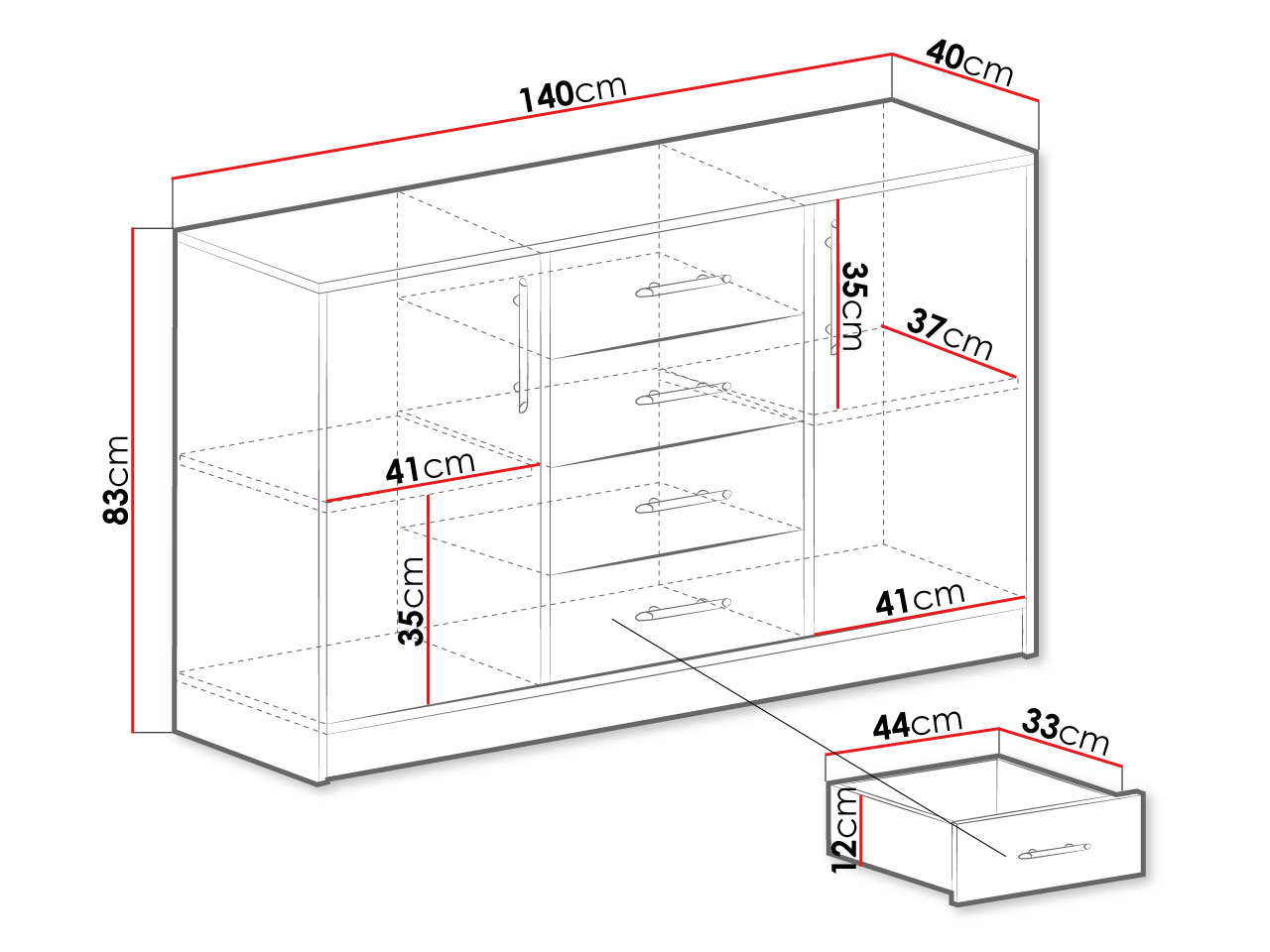 140cm
40cm
83cm
35cm
37cm
41cm
35cm
41cm
44cm
33cm
12cm