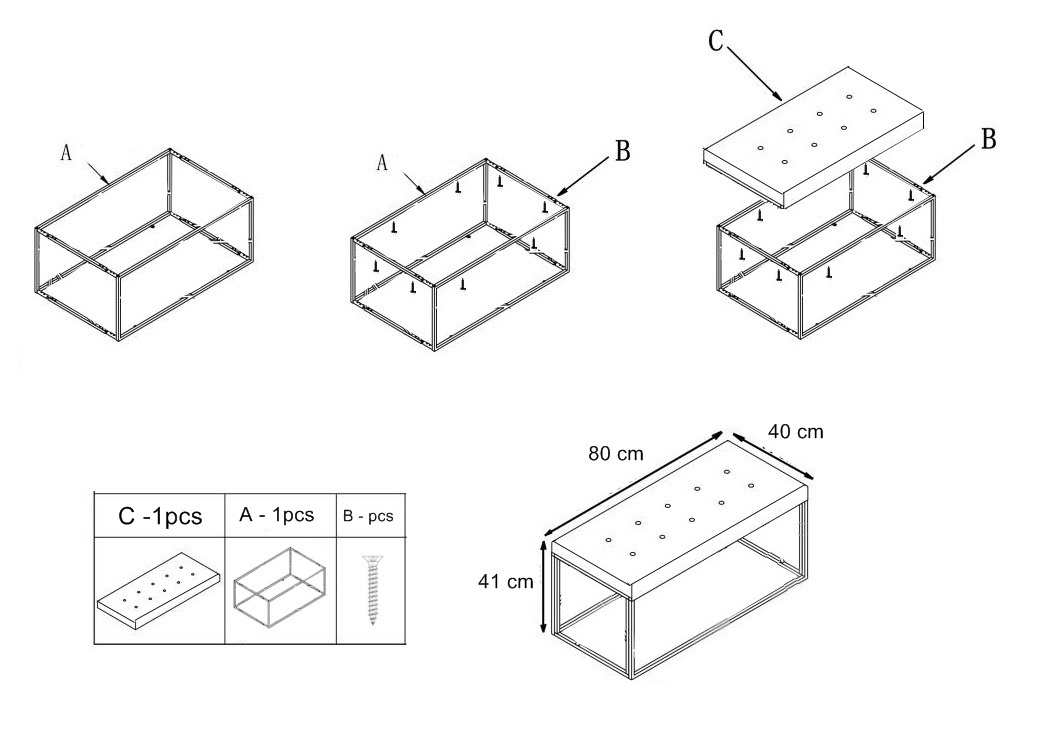 A

A

B

C

B

| C -1pcs | A - 1pcs | B - pcs |
|---|---|---|
| | | |

80 cm

40 cm

41 cm