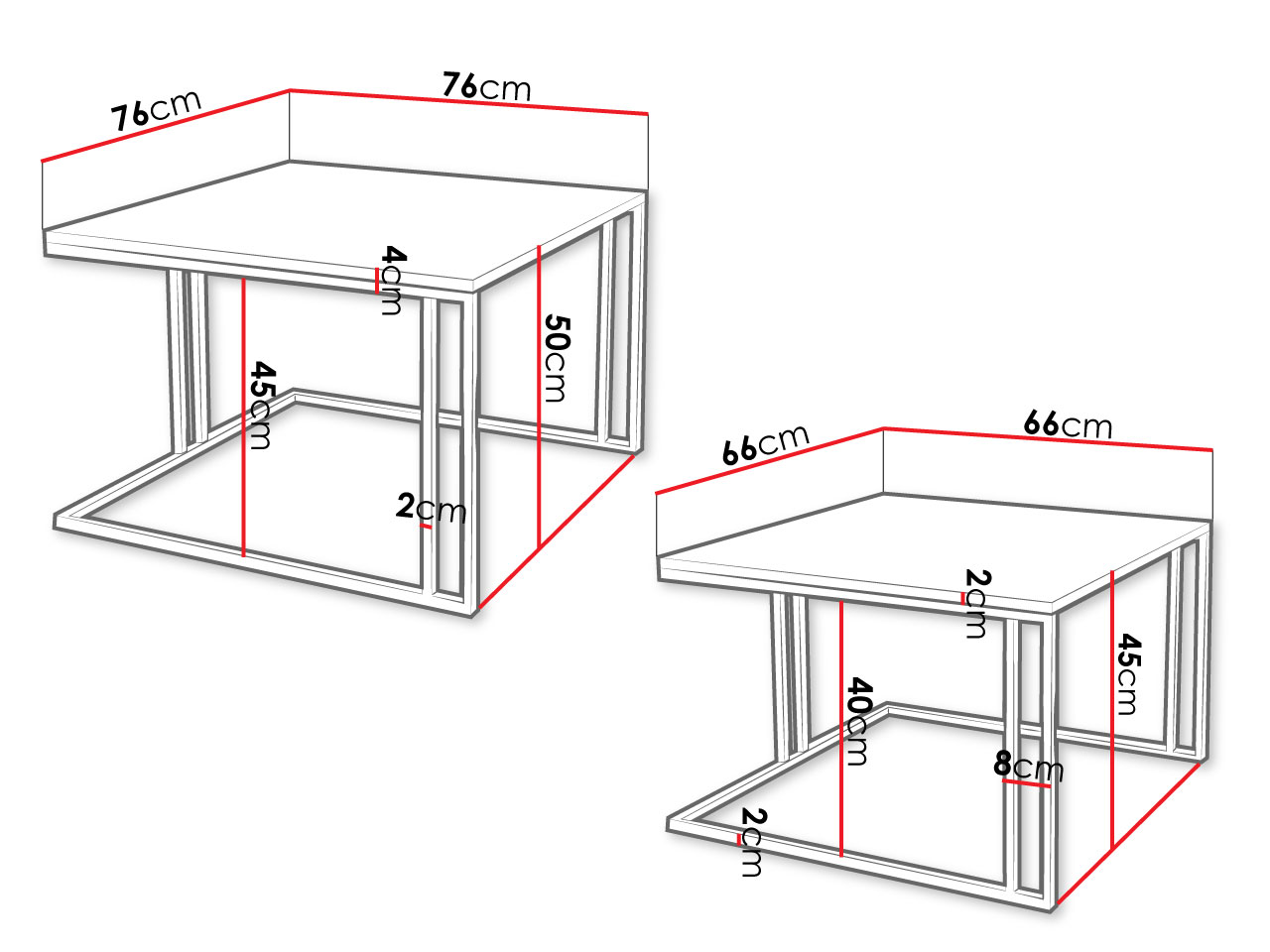 76cm
76cm
4cm
50cm
45cm
2cm
66cm
66cm
2cm
45cm
40cm
8cm
2cm