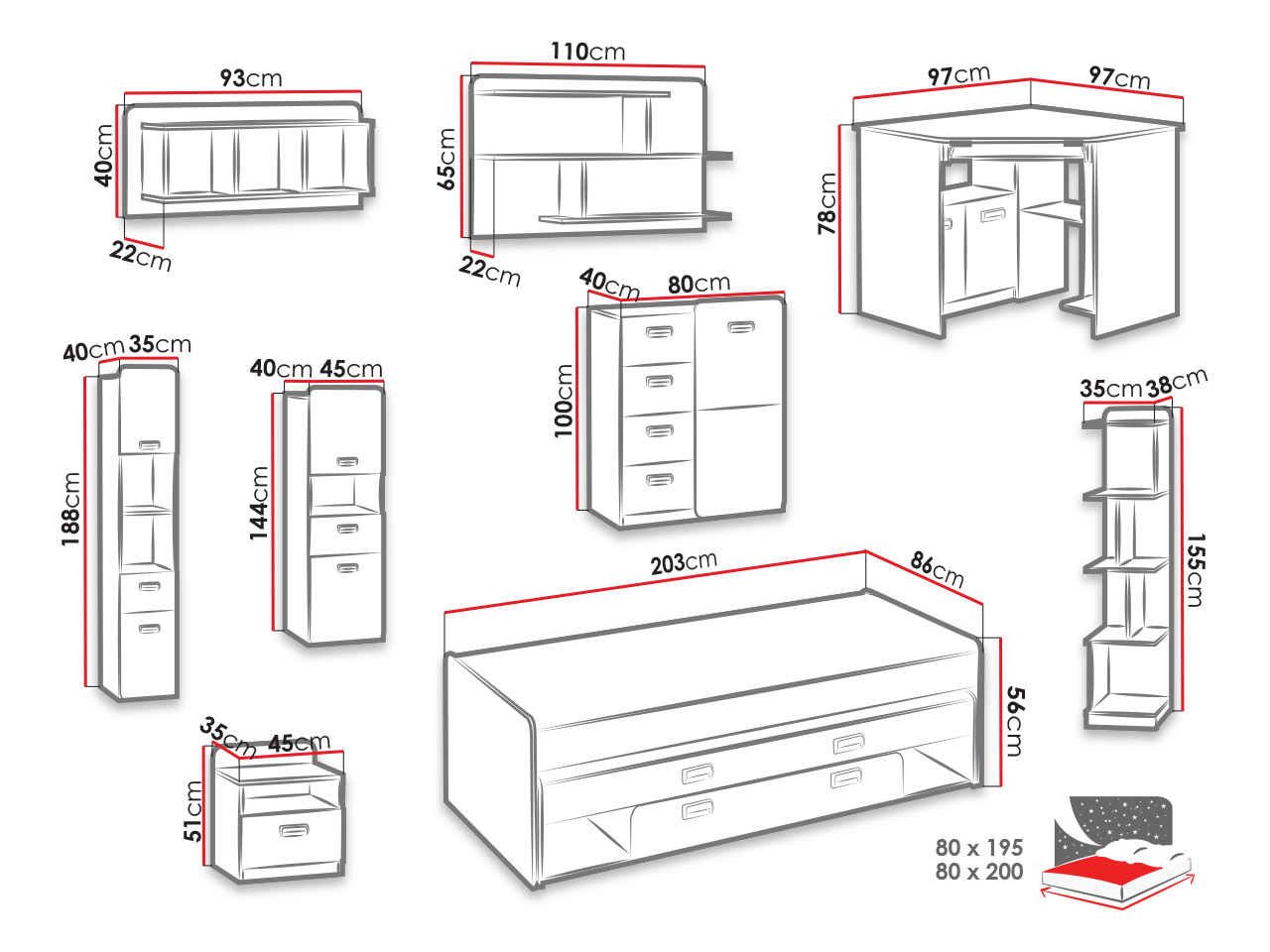 93cm
40cm
22cm

110cm
65cm
22cm

97cm 97cm
78cm

40cm 80cm
100cm

40cm 35cm
188cm

40cm 45cm
144cm

35cm 38cm
155cm

203cm
86cm
56cm

35cm 45cm
51cm

80 x 195
80 x 200