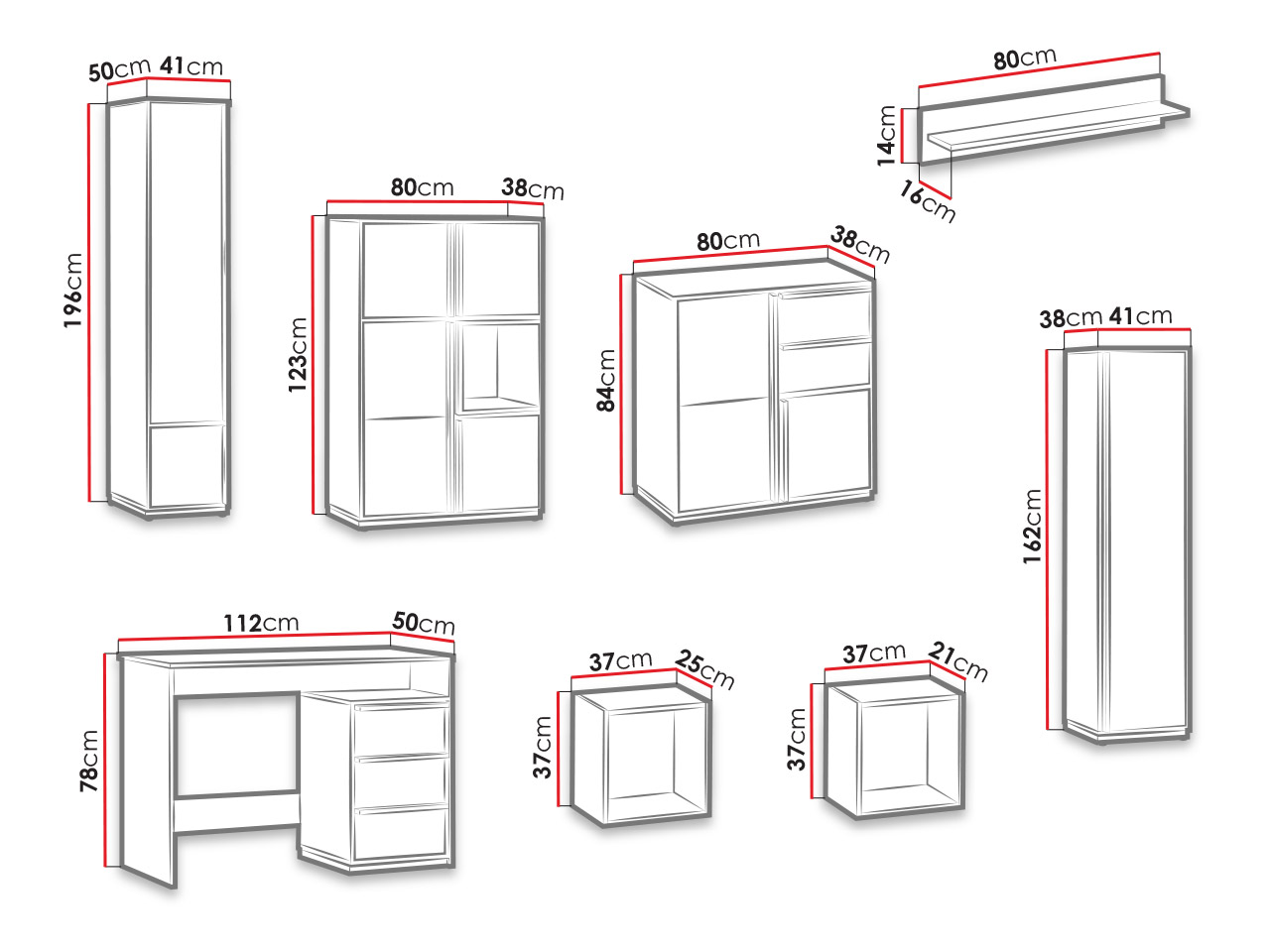 50cm 41cm
196cm

80cm 38cm
123cm

80cm 38cm
84cm

80cm
14cm
16cm

38cm 41cm
162cm

112cm 50cm
78cm

37cm 25cm
37cm

37cm 21cm
37cm