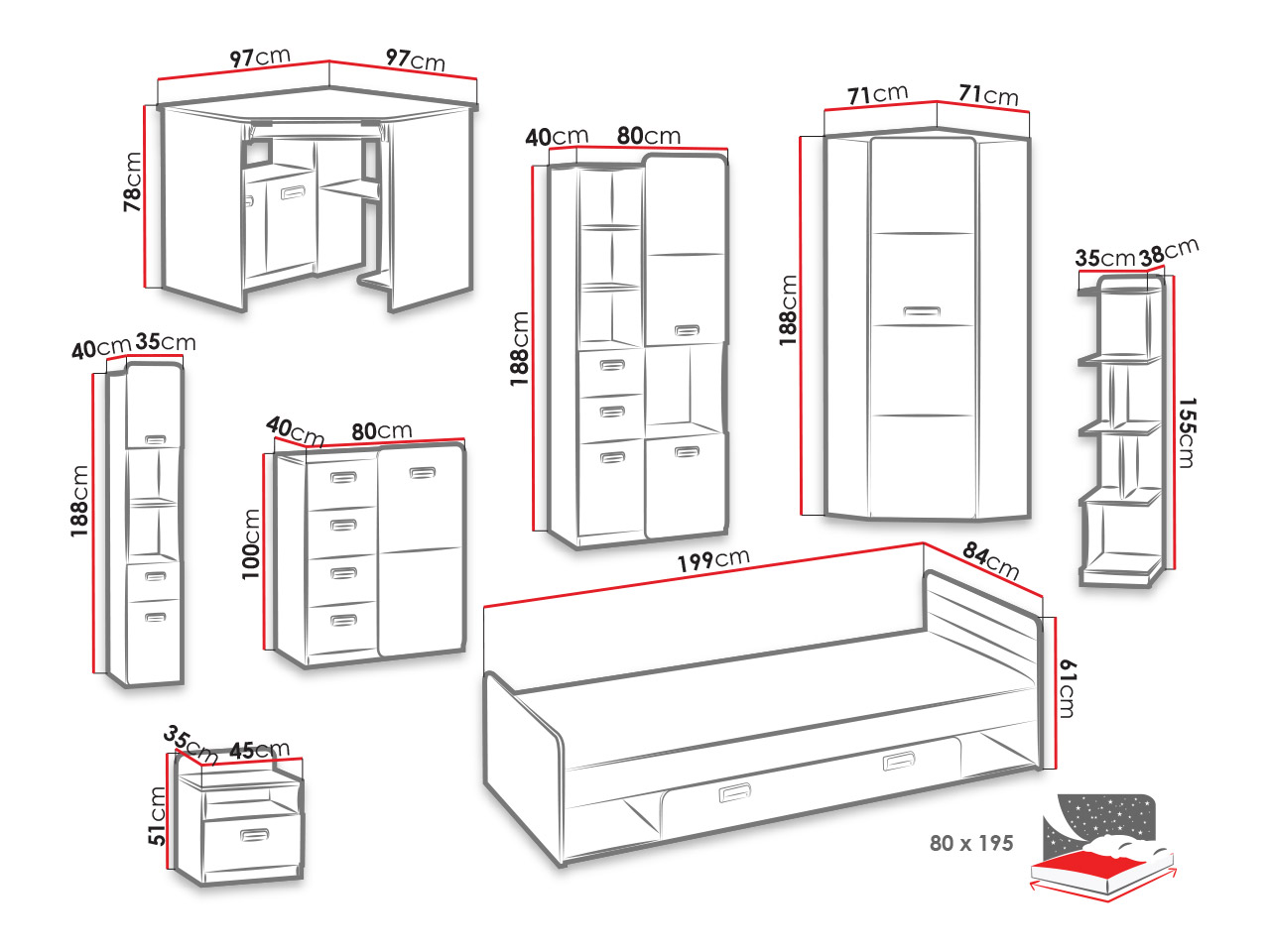 97cm 97cm
78cm

40cm 80cm
188cm

71cm 71cm
188cm

35cm 38cm
155cm

40cm 35cm
188cm

40cm 80cm
100cm

199cm 84cm
61cm

35cm 45cm
51cm

80 x 195