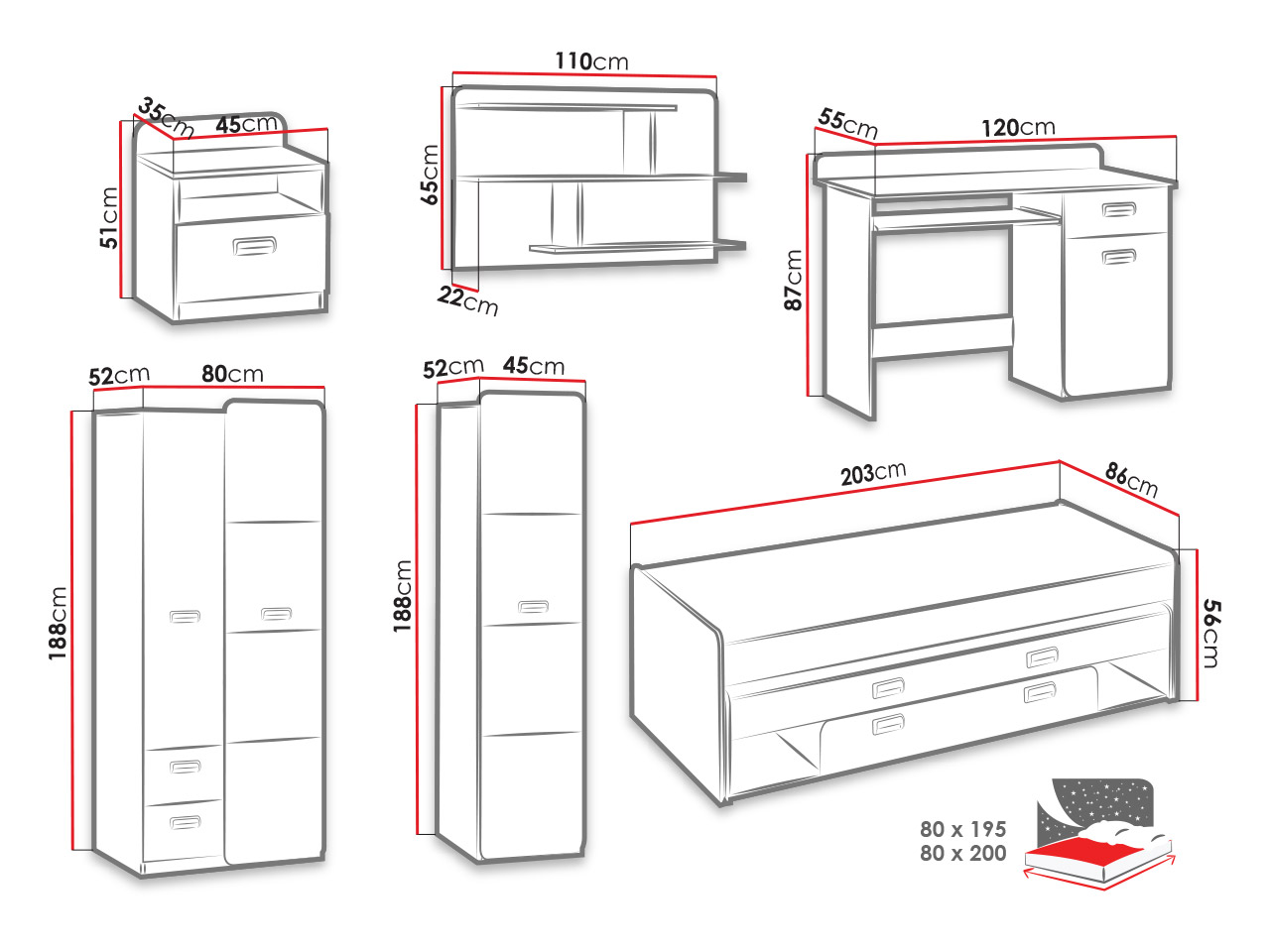 35cm
45cm
51cm

110cm
65cm
22cm

55cm
120cm
87cm

52cm
80cm
188cm

52cm
45cm
188cm

203cm
86cm
56cm

80 x 195
80 x 200