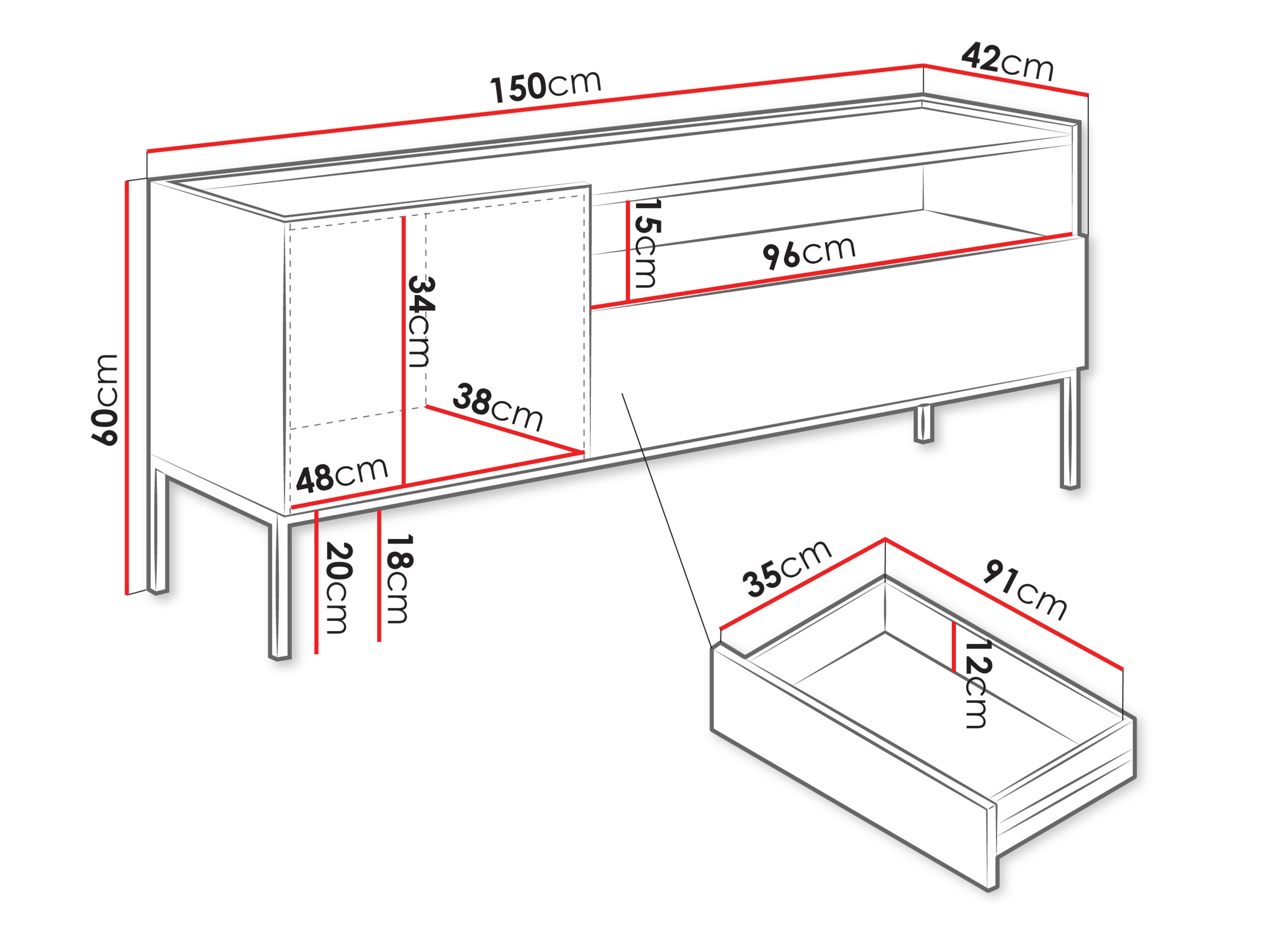 150cm
42cm
60cm
15cm
96cm
34cm
38cm
48cm
20cm
18cm
35cm
91cm
12cm