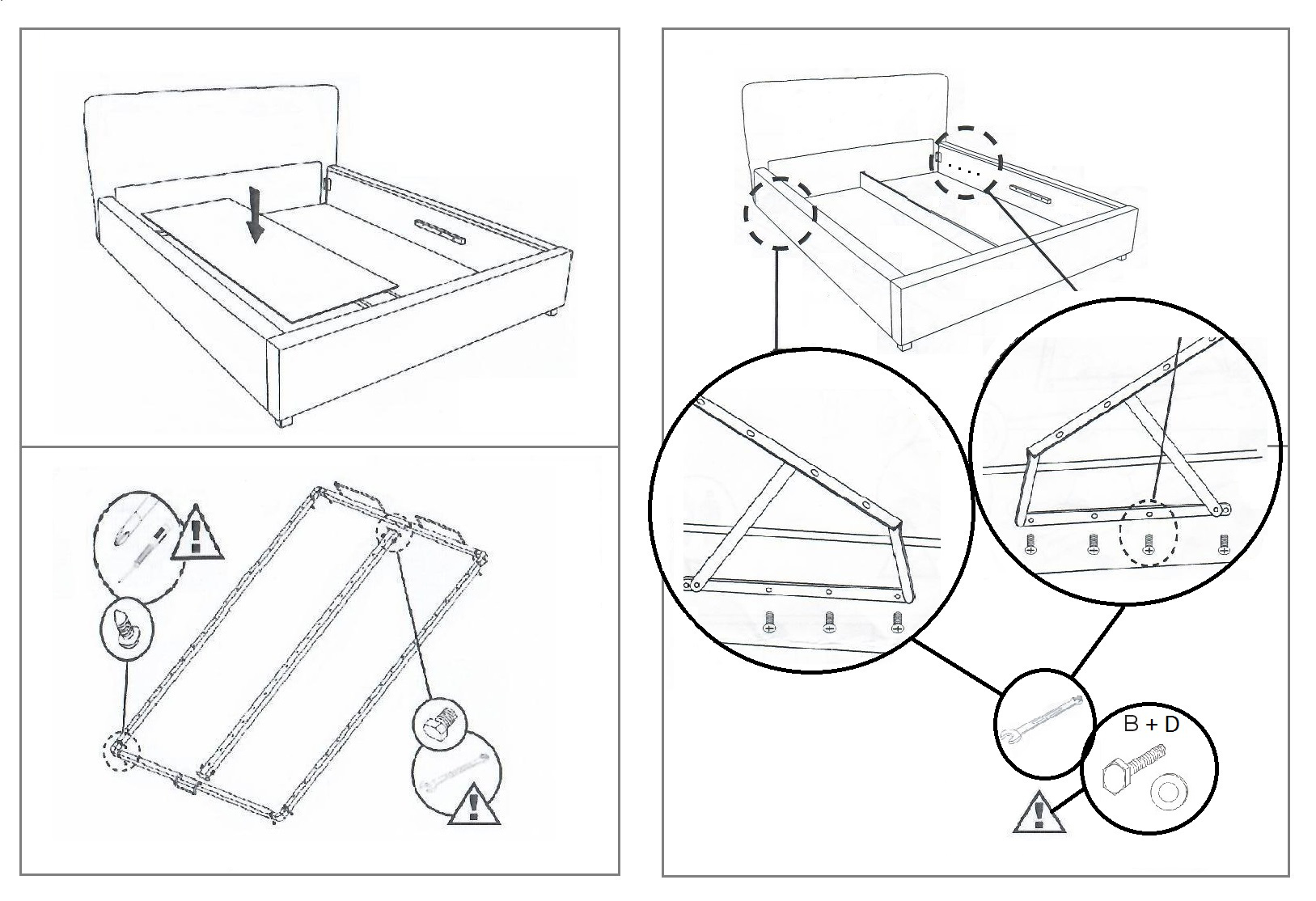 B + D