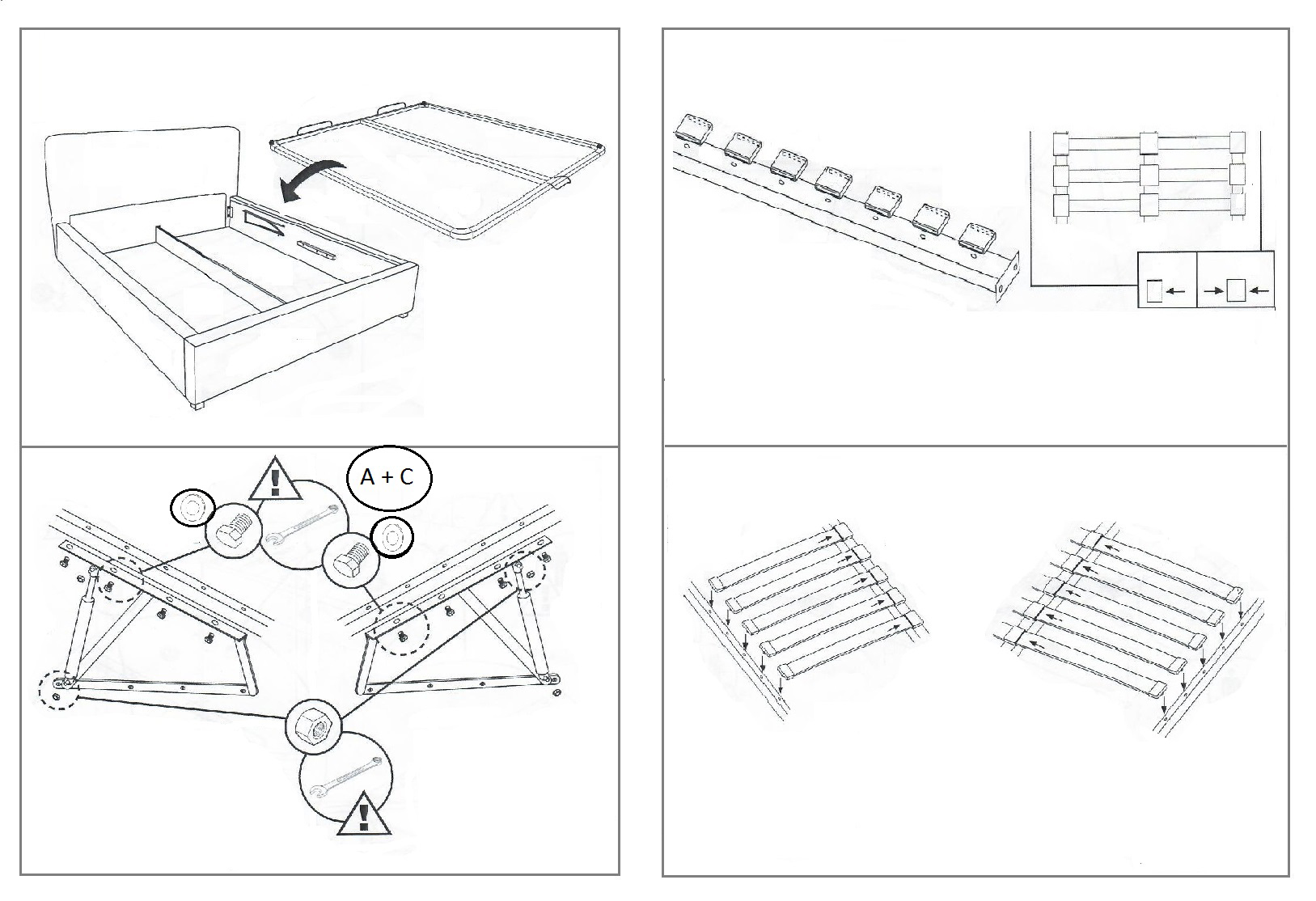 A + C