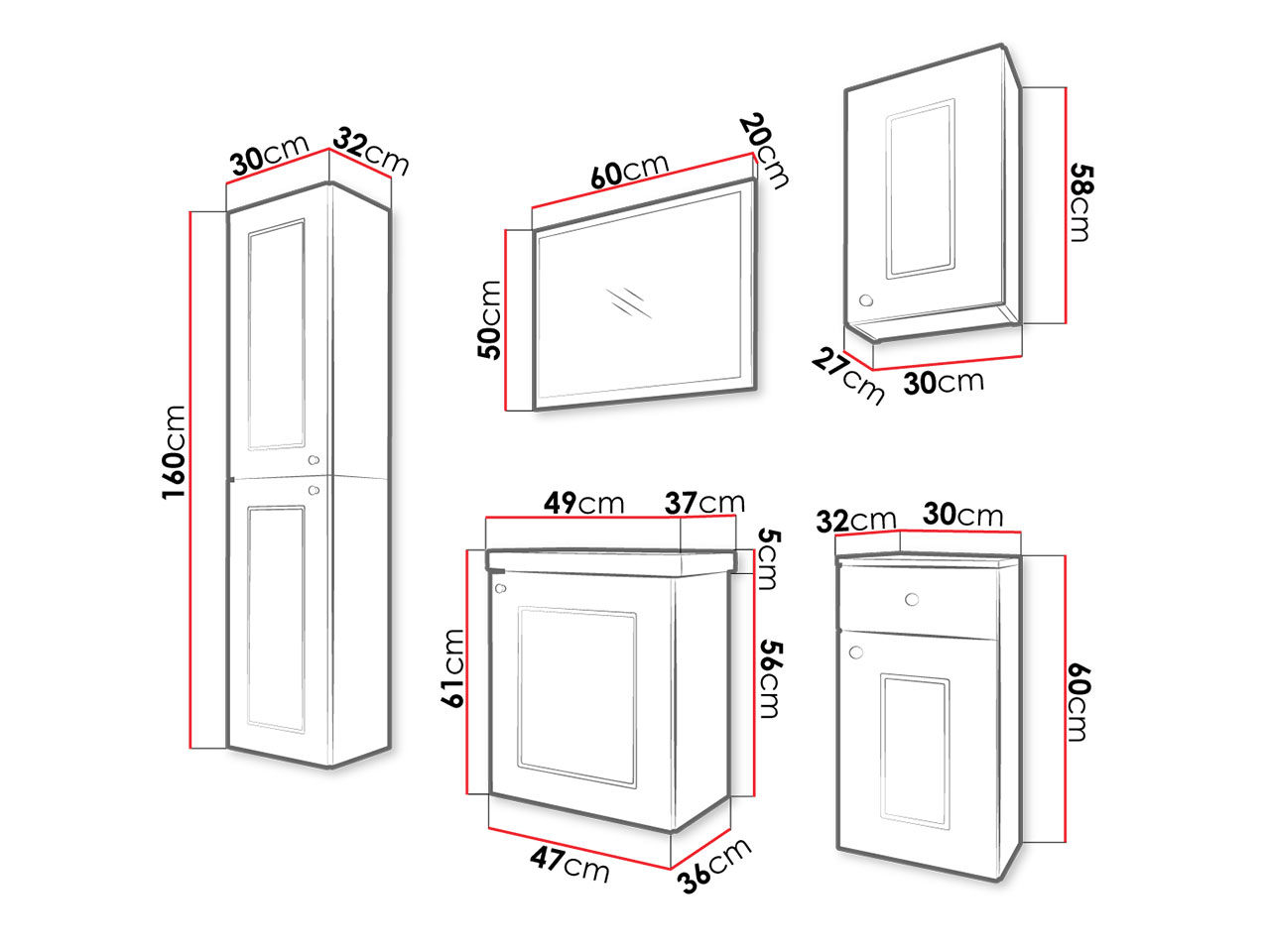 30cm
32cm
160cm
60cm
20cm
50cm
58cm
27cm
30cm
49cm
37cm
5cm
61cm
56cm
47cm
36cm
32cm
30cm
60cm