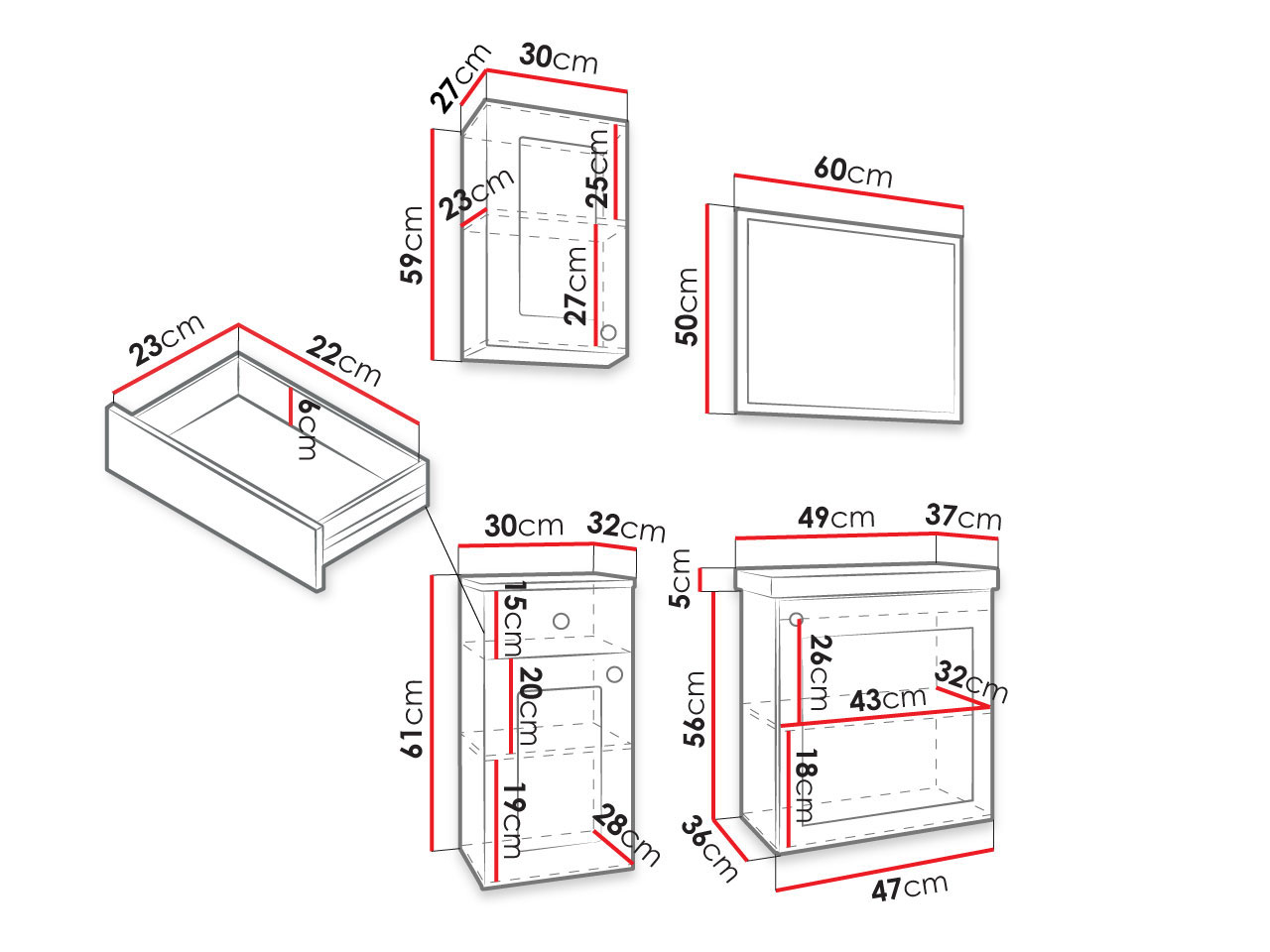 27cm
30cm
59cm
23cm
25cm
27cm
60cm
50cm
23cm
22cm
6cm
30cm
32cm
61cm
15cm
20cm
19cm
28cm
49cm
37cm
5cm
56cm
26cm
43cm
32cm
18cm
36cm
47cm