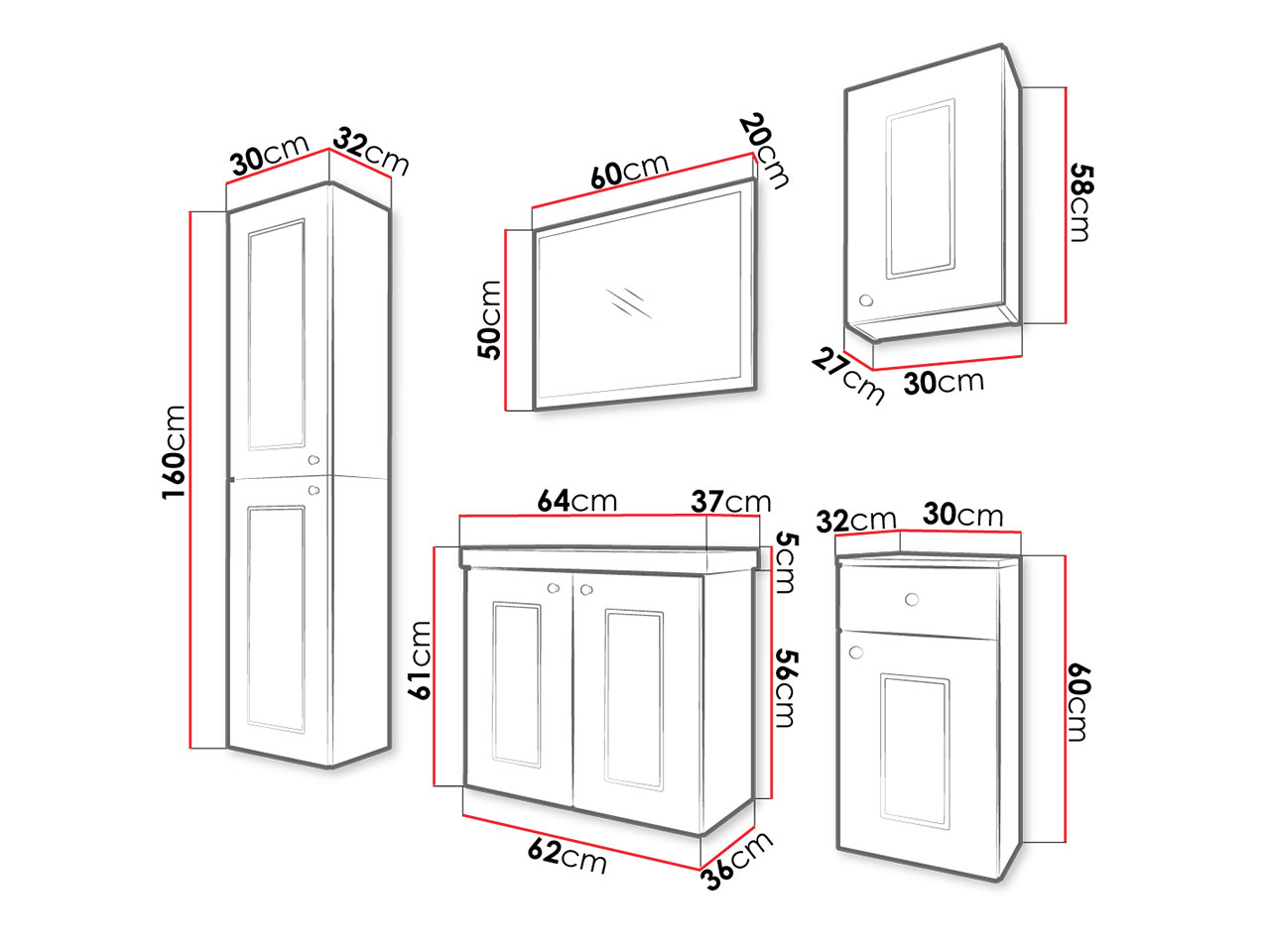 30cm
32cm
160cm
60cm
20cm
50cm
58cm
27cm
30cm
64cm
37cm
5cm
61cm
56cm
62cm
36cm
32cm
30cm
60cm