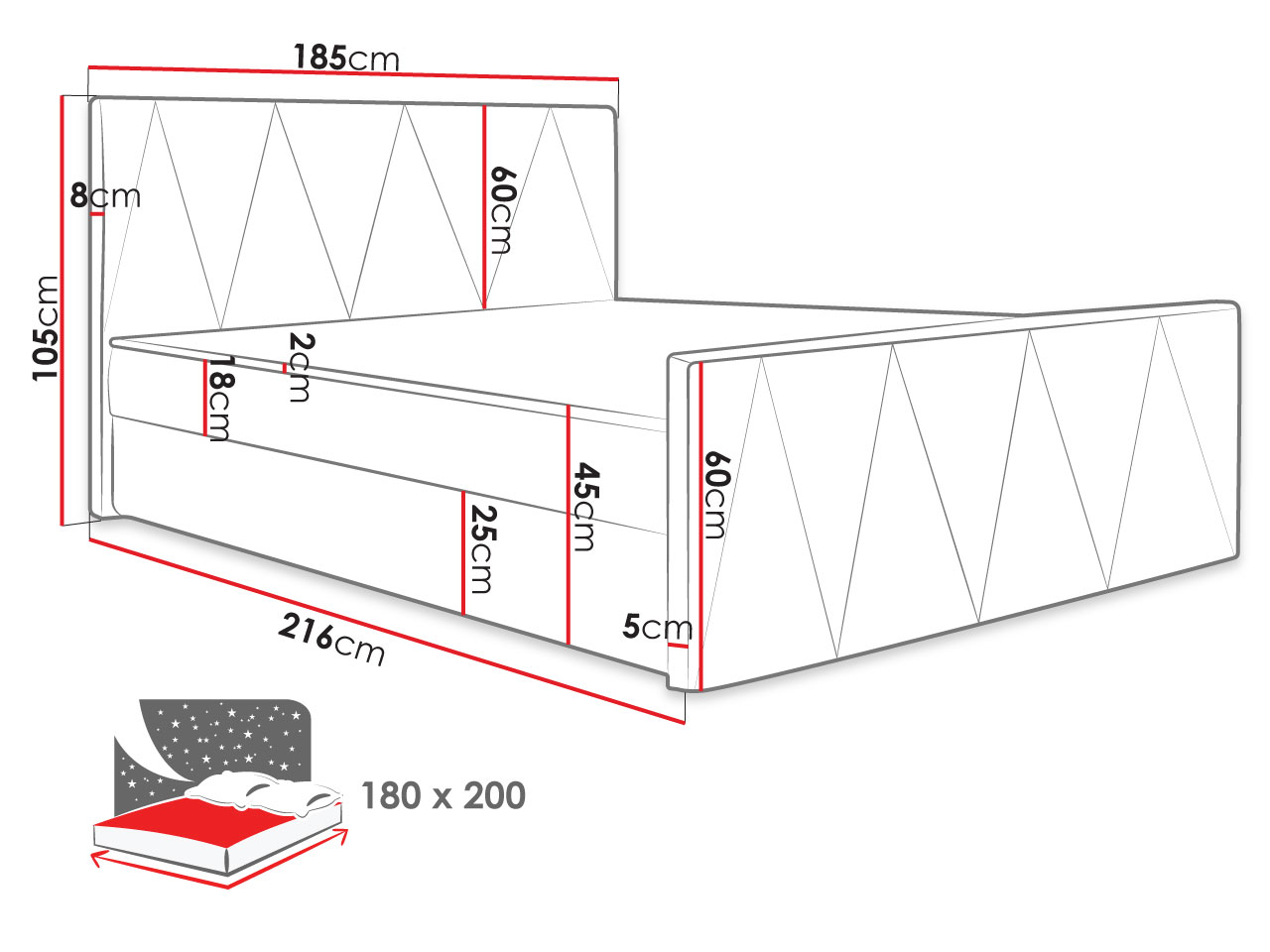 185cm
8cm
60cm
105cm
2cm
18cm
45cm
25cm
60cm
5cm
216cm
180 x 200