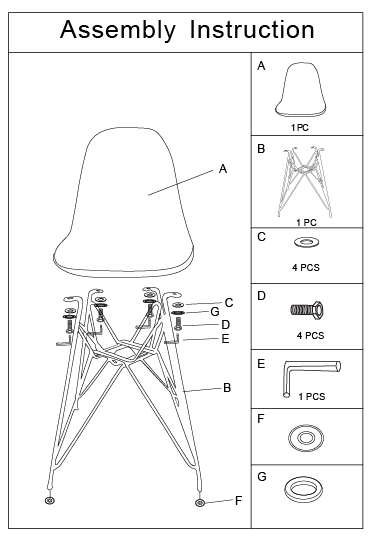 Assembly Instruction

A
C
G
D
E
B
F

A
1 PC

B
1 PC

C
4 PCS

D
4 PCS

E
1 PCS

F

G